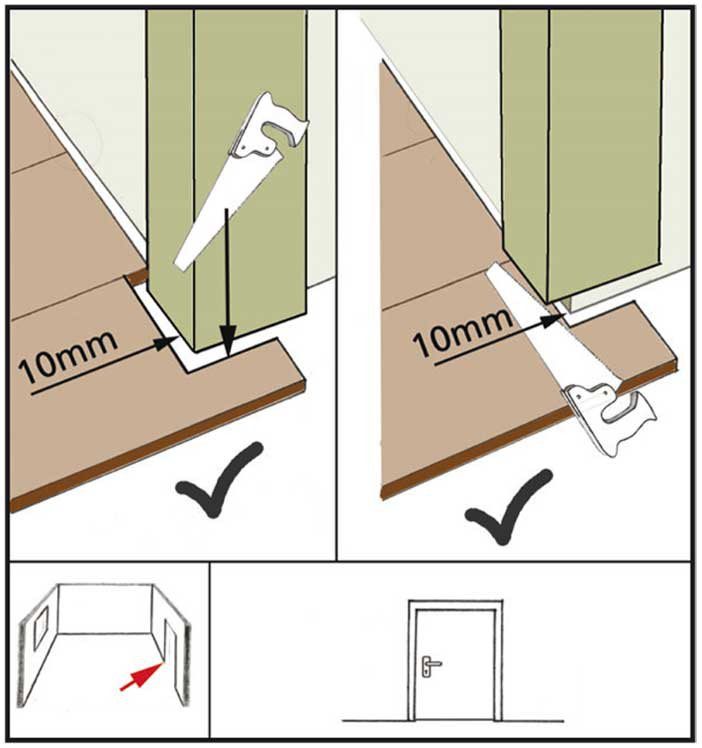 10mm

10mm