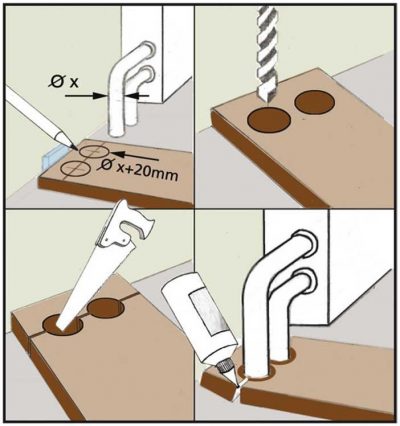 Ø x

Ø x+20mm